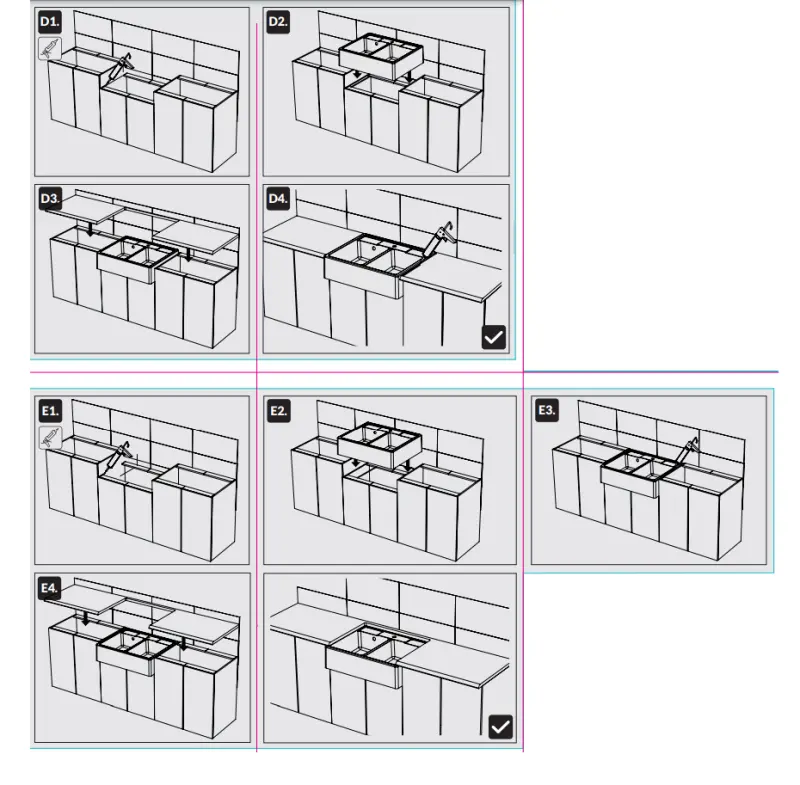 D1.

D2.

D3.

D4.

E1.

E2.

E3.

E4.